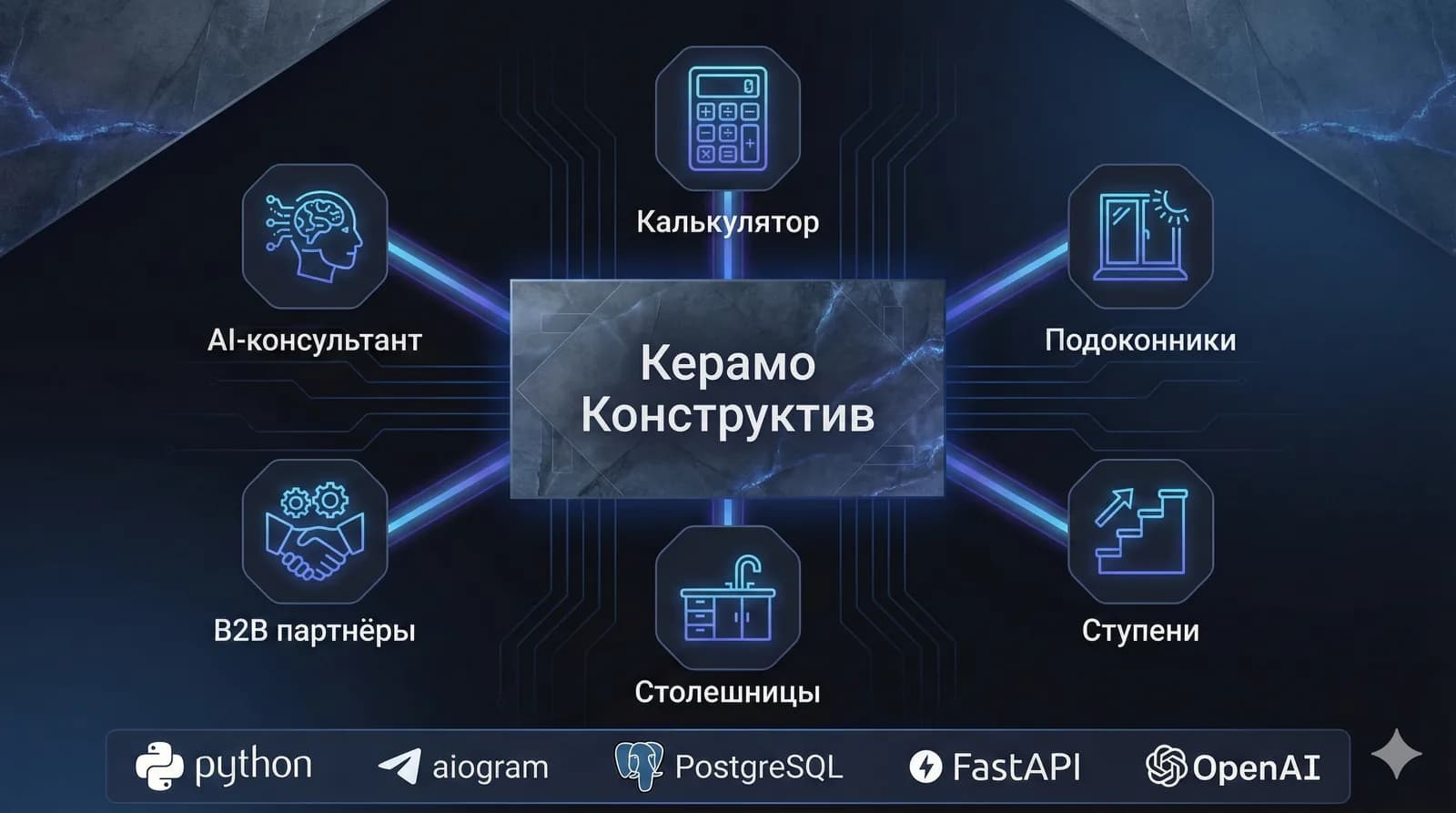 Калькулятор

AI-консультант

Подоконники

Керамо Конструктив

B2B партнёры

Ступени

Столешницы

python aiogram PostgreSQL FastAPI OpenAI